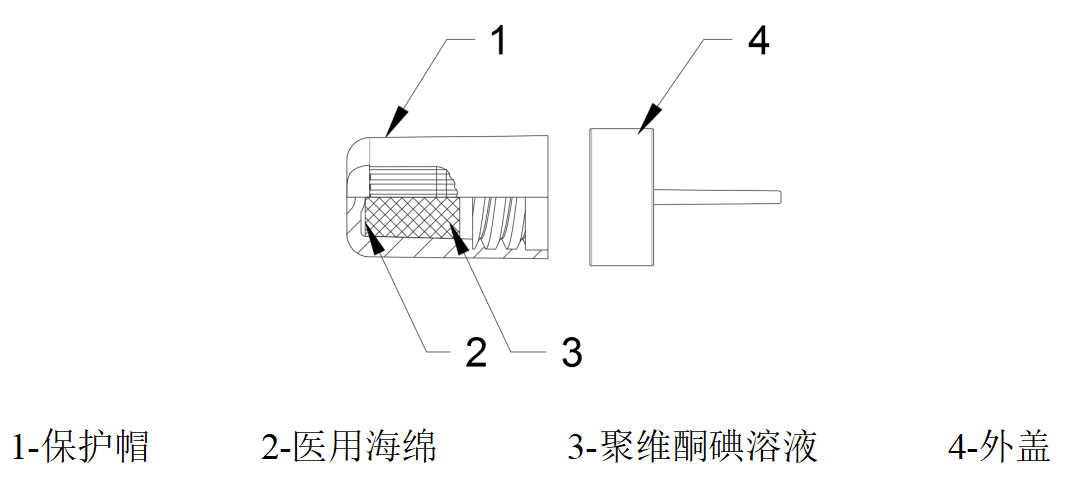 1

4

2

3

1-保护帽 2-医用海绵 3-聚维酮碘溶液 4-外盖